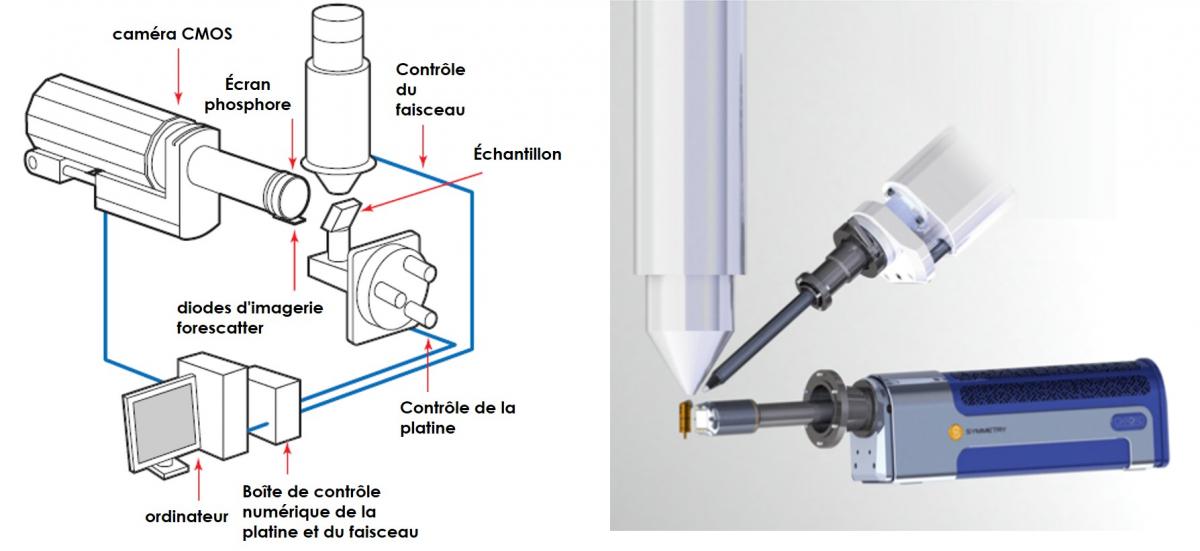 caméra CMOS

Écran phosphore

Contrôle du faisceau

Échantillon

diodes d'imagerie forescatter

Contrôle de la platine

ordinateur

Boîte de contrôle numérique de la platine et du faisceau

SYMMETRY